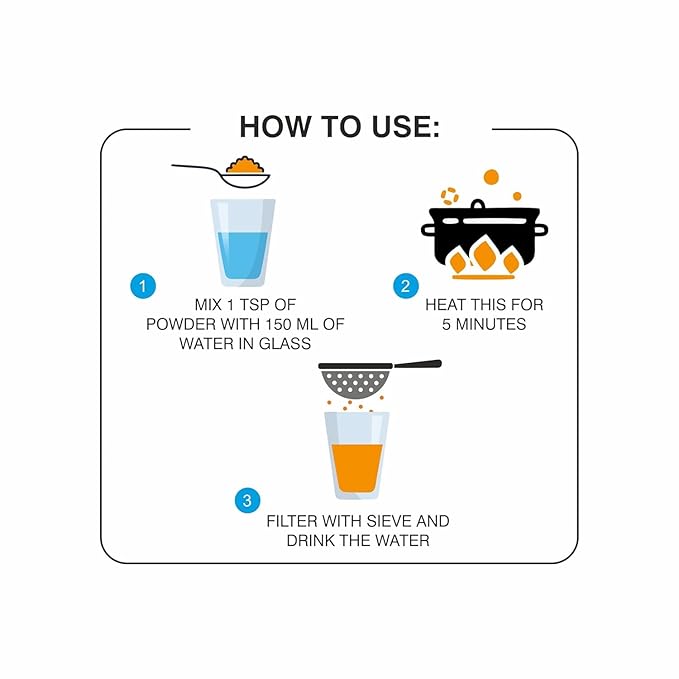 HOW TO USE:

1
MIX 1 TSP OF POWDER WITH 150 ML OF WATER IN GLASS

2
HEAT THIS FOR 5 MINUTES

3
FILTER WITH SIEVE AND DRINK THE WATER